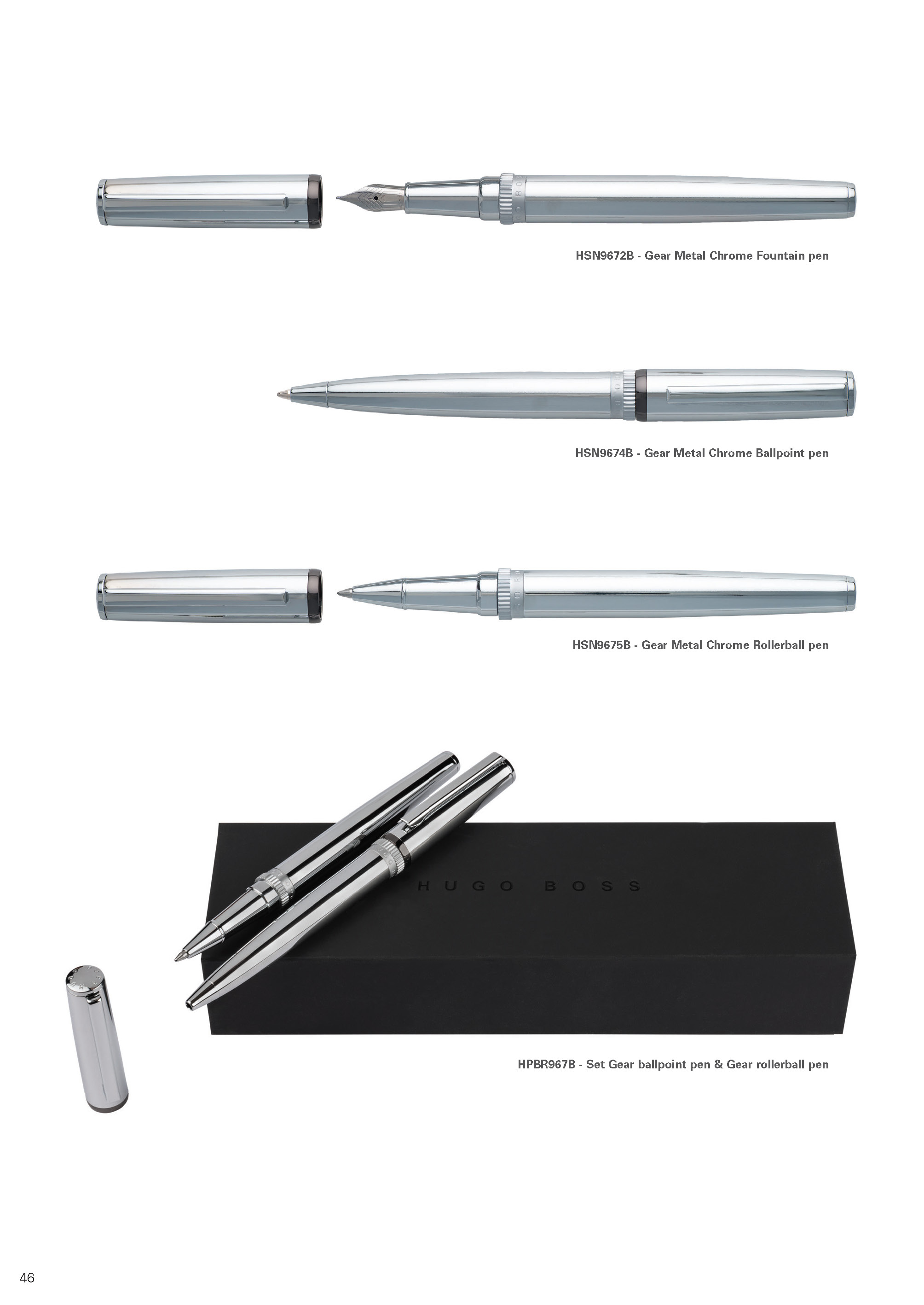 HSN9672B - Gear Metal Chrome Fountain pen

HSN9674B - Gear Metal Chrome Ballpoint pen

HSN9675B - Gear Metal Chrome Rollerball pen

HUGO BOSS

HPBR967B - Set Gear ballpoint pen & Gear rollerball pen

46